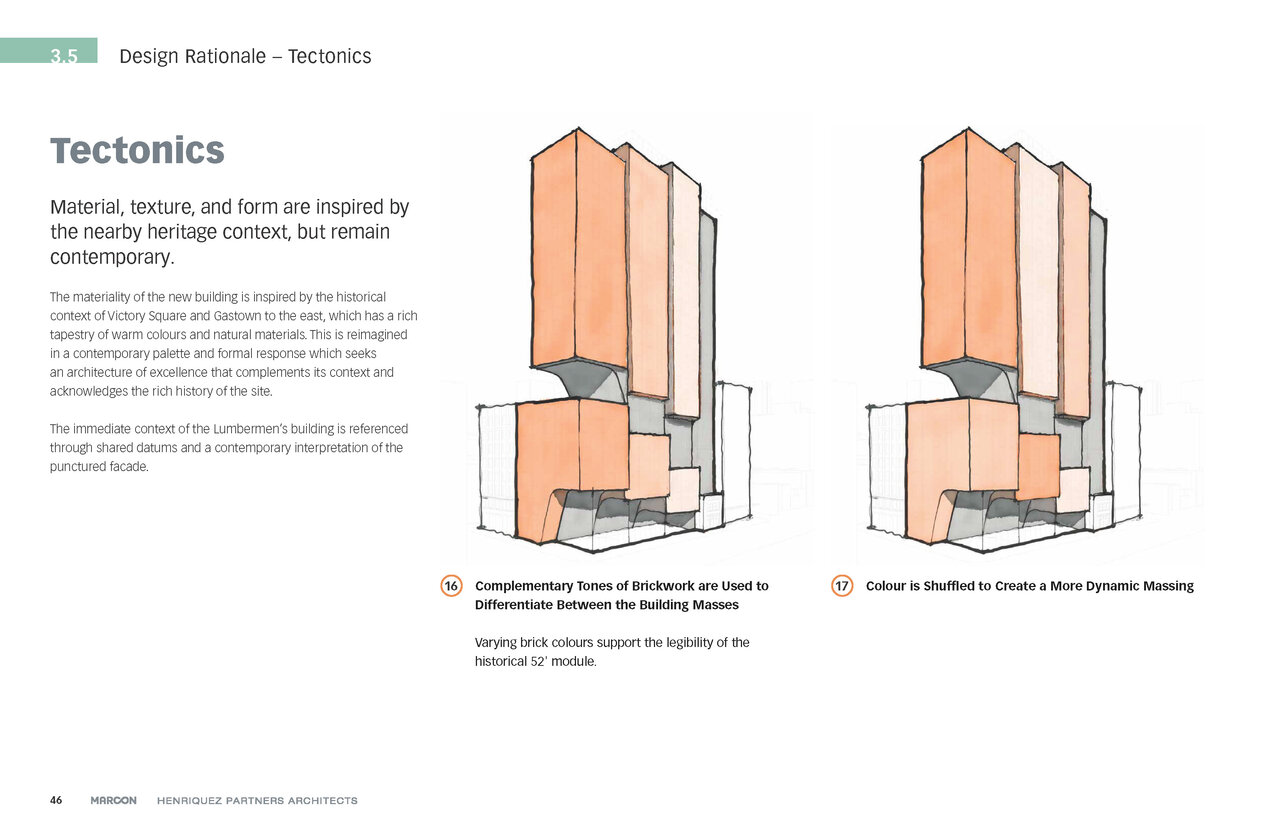 3.5 Design Rationale – Tectonics

Tectonics

Material, texture, and form are inspired by the nearby heritage context, but remain contemporary.

The materiality of the new building is inspired by the historical context of Victory Square and Gastown to the east, which has a rich tapestry of warm colours and natural materials. This is reimagined in a contemporary palette and formal response which seeks an architecture of excellence that complements its context and acknowledges the rich history of the site.

The immediate context of the Lumbermen's building is referenced through shared datums and a contemporary interpretation of the punctured facade.

16 Complementary Tones of Brickwork are Used to Differentiate Between the Building Masses

Varying brick colours support the legibility of the historical 52' module.

17 Colour is Shuffled to Create a More Dynamic Massing

46 MARCON HENRIQUEZ PARTNERS ARCHITECTS