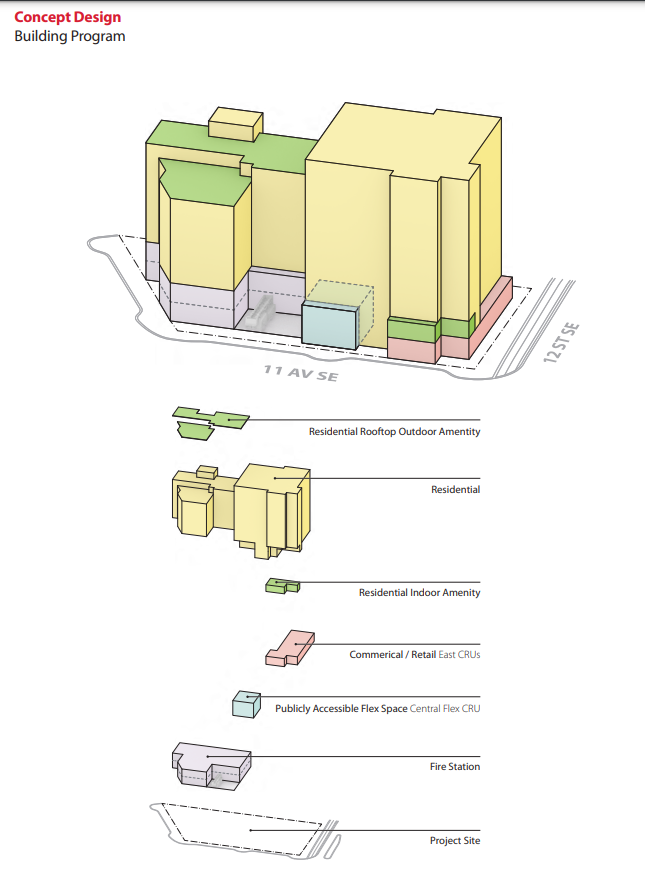 Concept Design
Building Program

11 AV SE

12 ST SE

Residential Rooftop Outdoor Amenity

Residential

Residential Indoor Amenity

Commerical / Retail East CRUs

Publicly Accessible Flex Space Central Flex CRU

Fire Station

Project Site